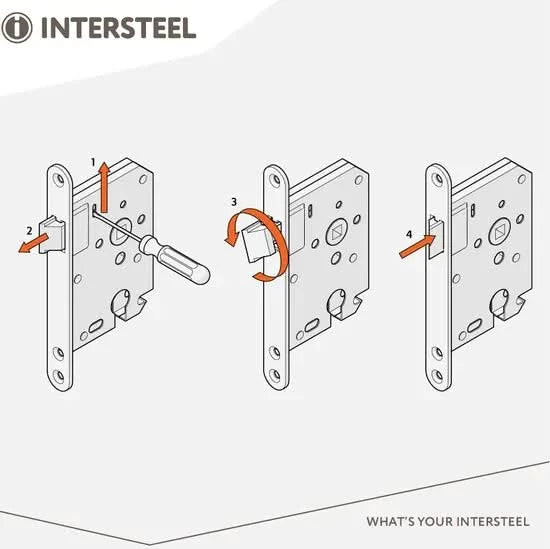 INTERSTEEL

1

2

3

4

WHAT'S YOUR INTERSTEEL