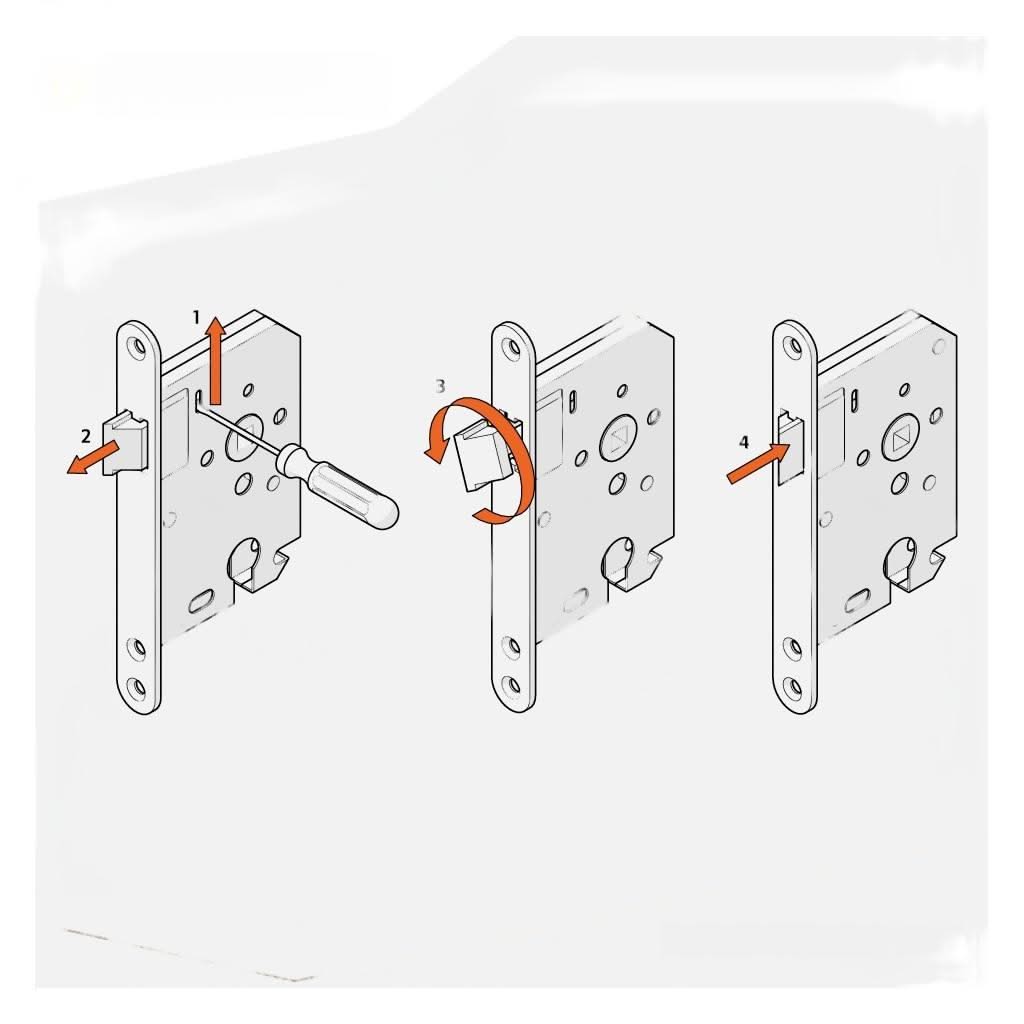 1
2
3
4