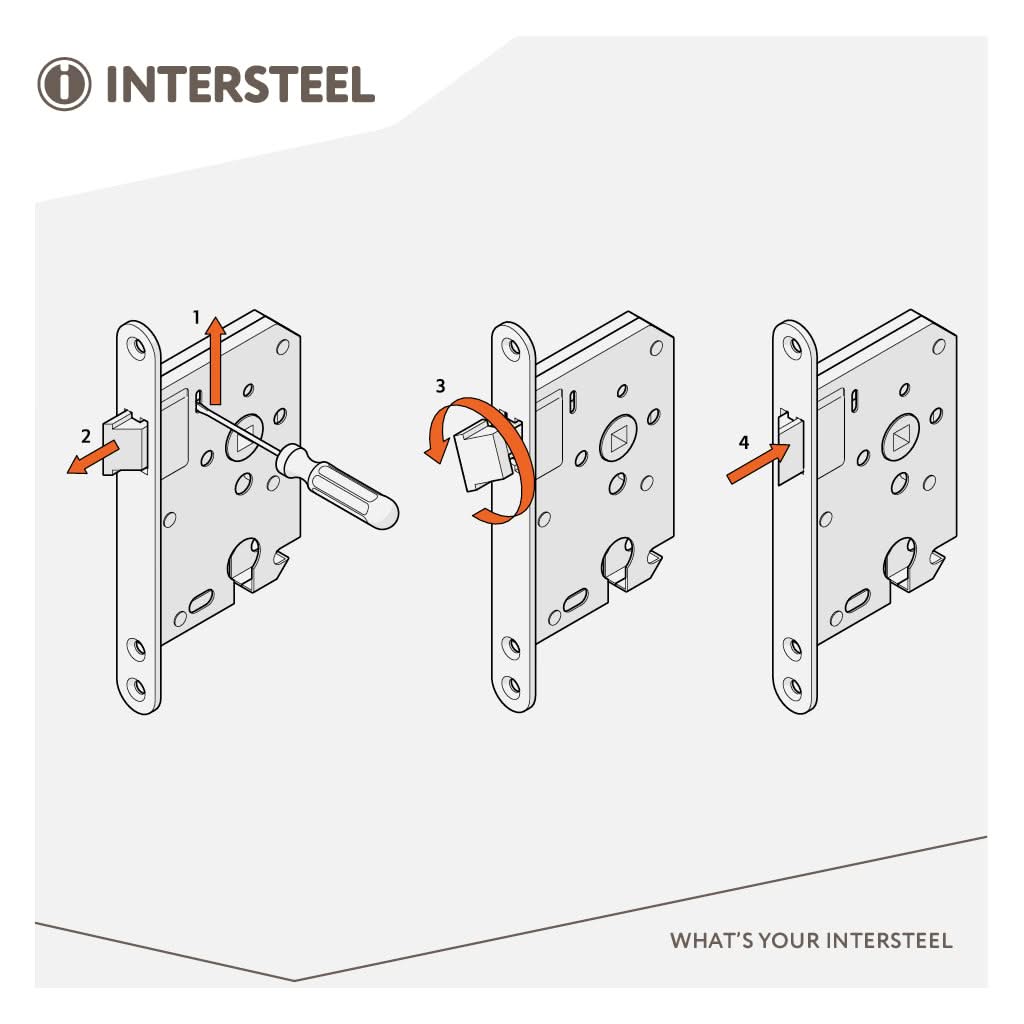 INTERSTEEL

1
2
3
4

WHAT'S YOUR INTERSTEEL