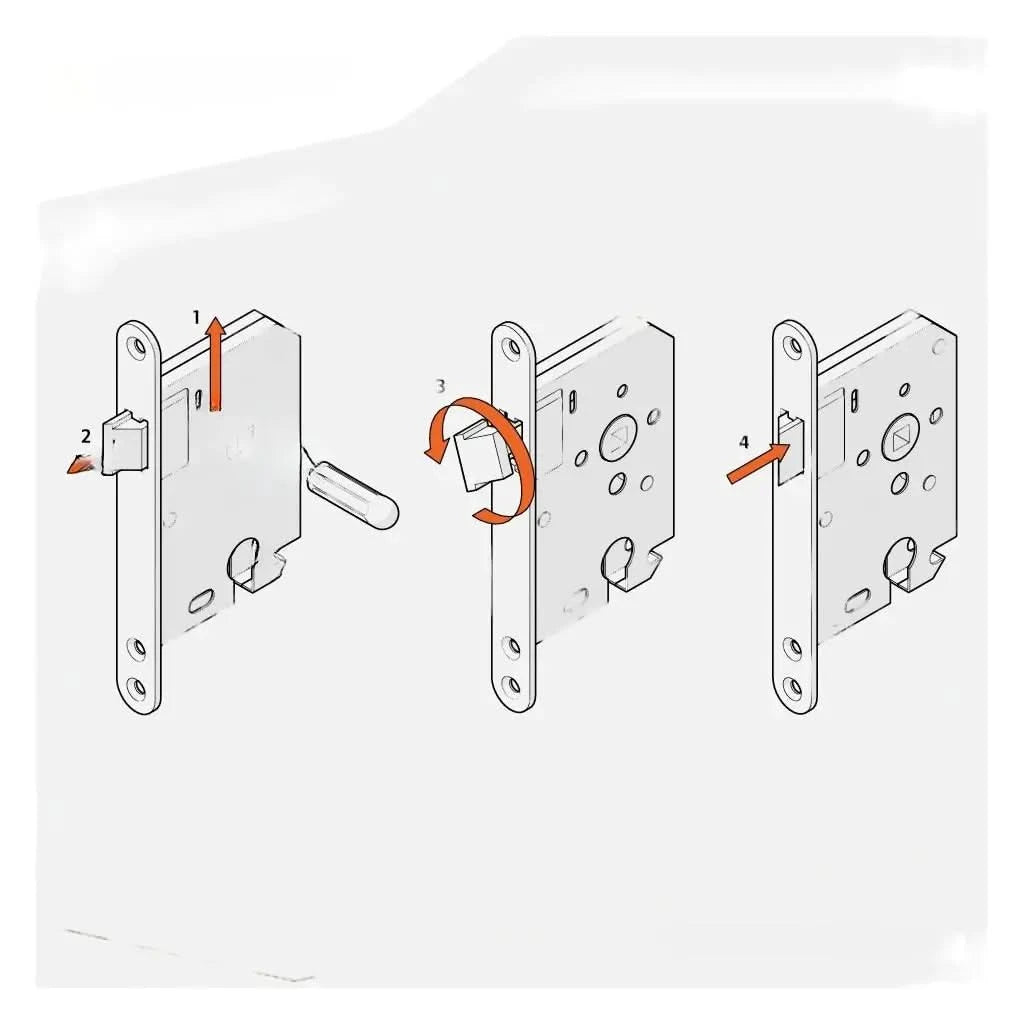 1
2
3
4